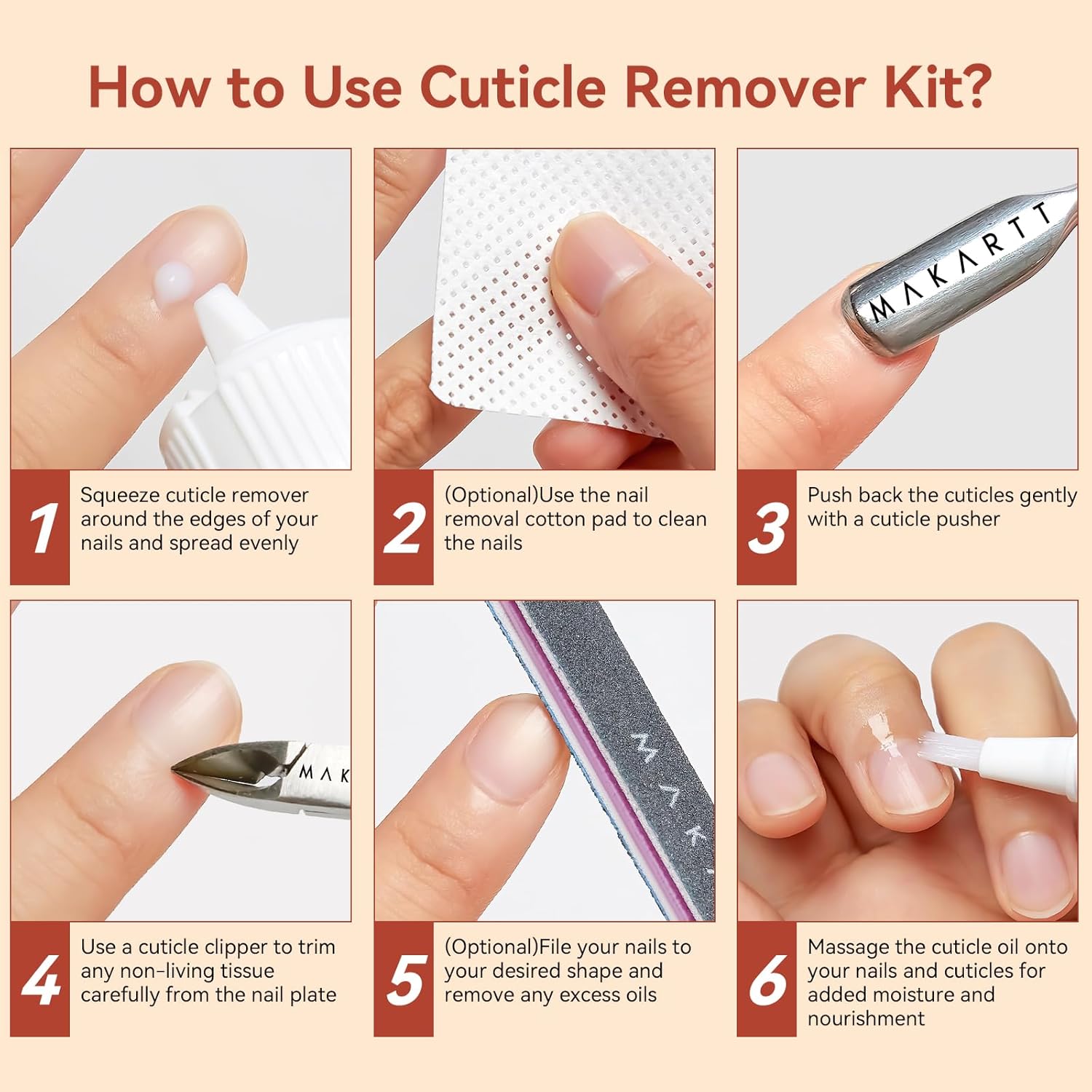 How to Use Cuticle Remover Kit?

MAKARTT

1 Squeeze cuticle remover around the edges of your nails and spread evenly

2 (Optional)Use the nail removal cotton pad to clean the nails

3 Push back the cuticles gently with a cuticle pusher

MAK

MAK

4 Use a cuticle clipper to trim any non-living tissue carefully from the nail plate

5 (Optional)File your nails to your desired shape and remove any excess oils

6 Massage the cuticle oil onto your nails and cuticles for added moisture and nourishment