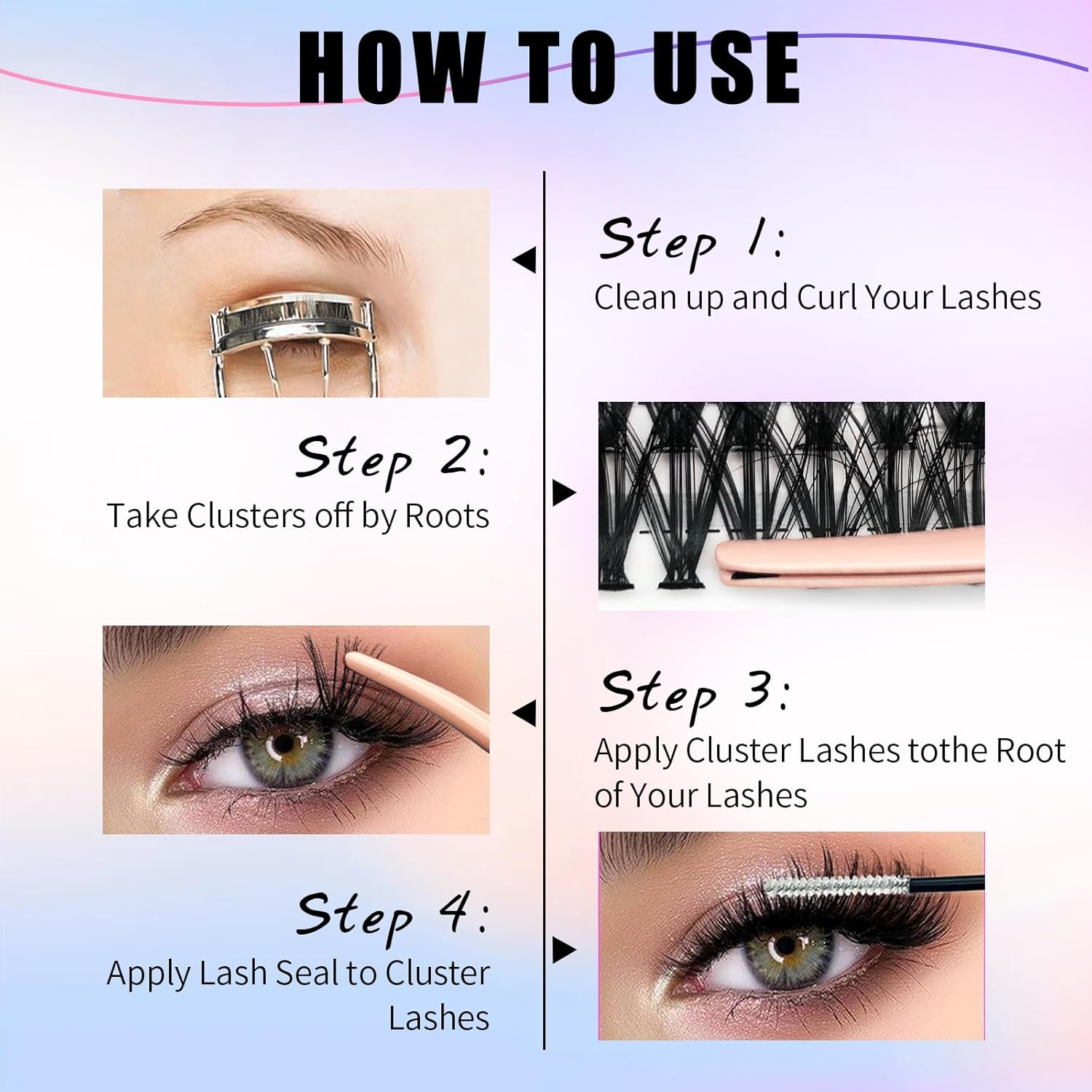 HOW TO USE

Step 1:
Clean up and Curl Your Lashes

Step 2:
Take Clusters off by Roots

Step 3:
Apply Cluster Lashes tothe Root of Your Lashes

Step 4:
Apply Lash Seal to Cluster Lashes