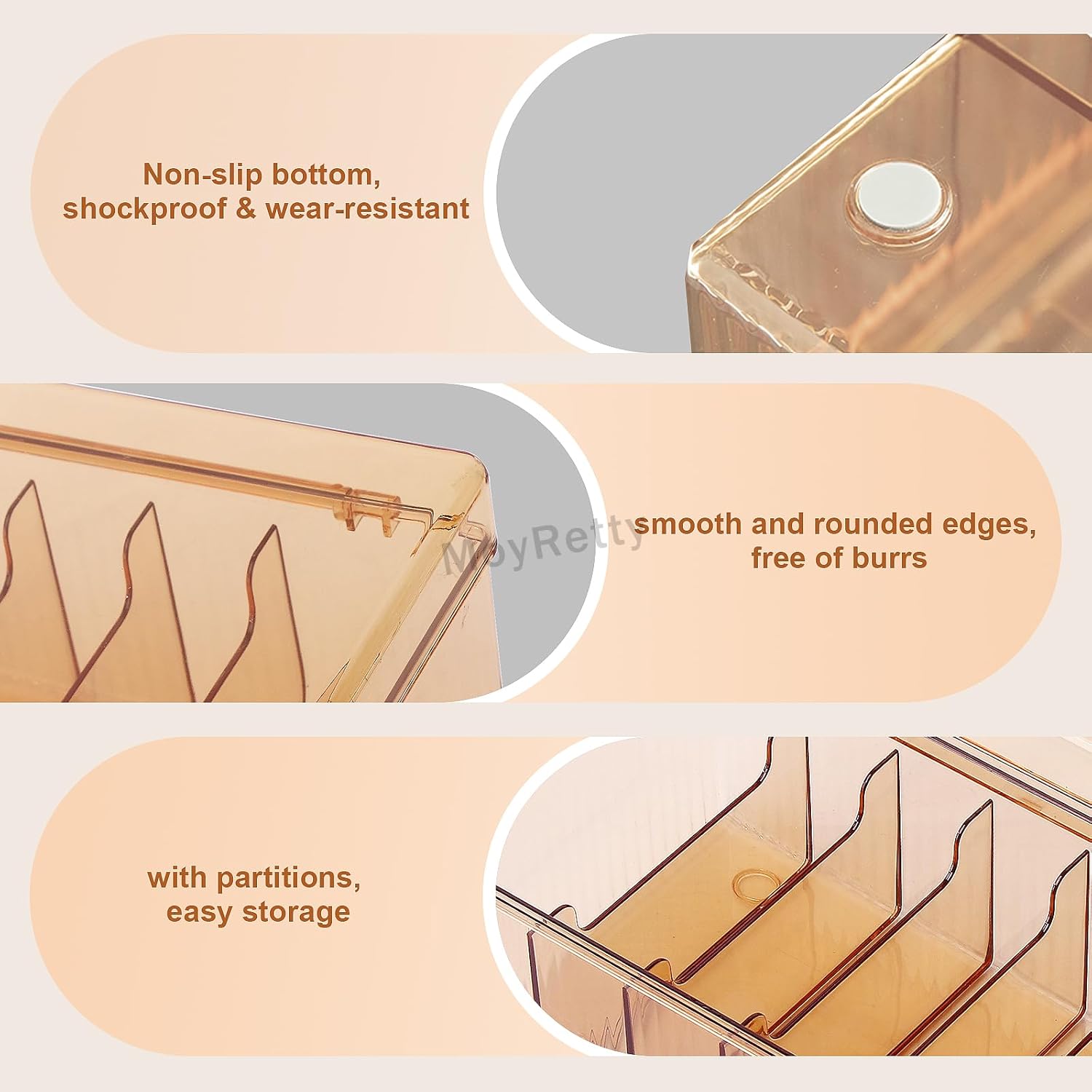 Non-slip bottom, shockproof & wear-resistant

MoyRetty

smooth and rounded edges, free of burrs

with partitions, easy storage