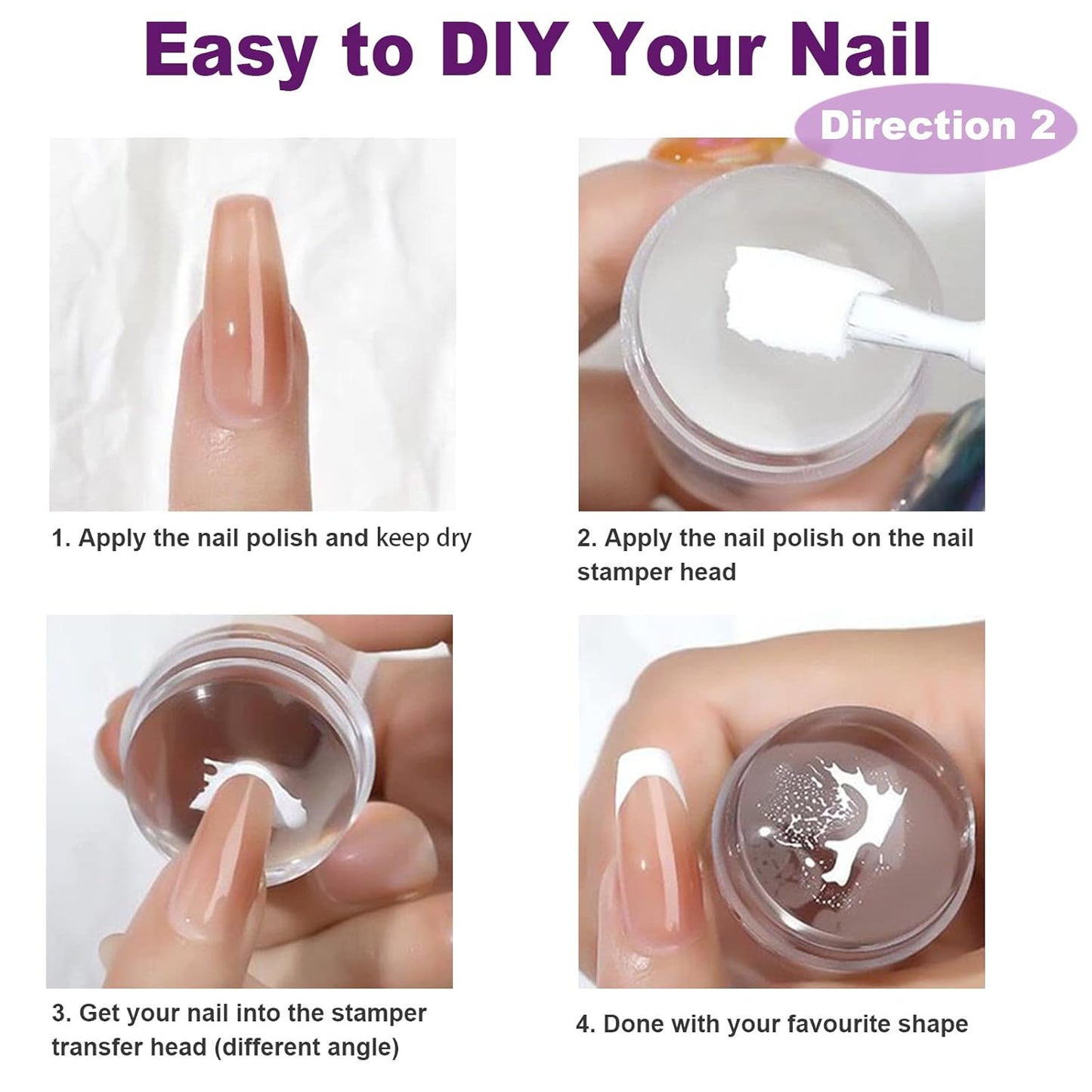 Easy to DIY Your Nail

Direction 2

1. Apply the nail polish and keep dry

2. Apply the nail polish on the nail stamper head

3. Get your nail into the stamper transfer head (different angle)

4. Done with your favourite shape