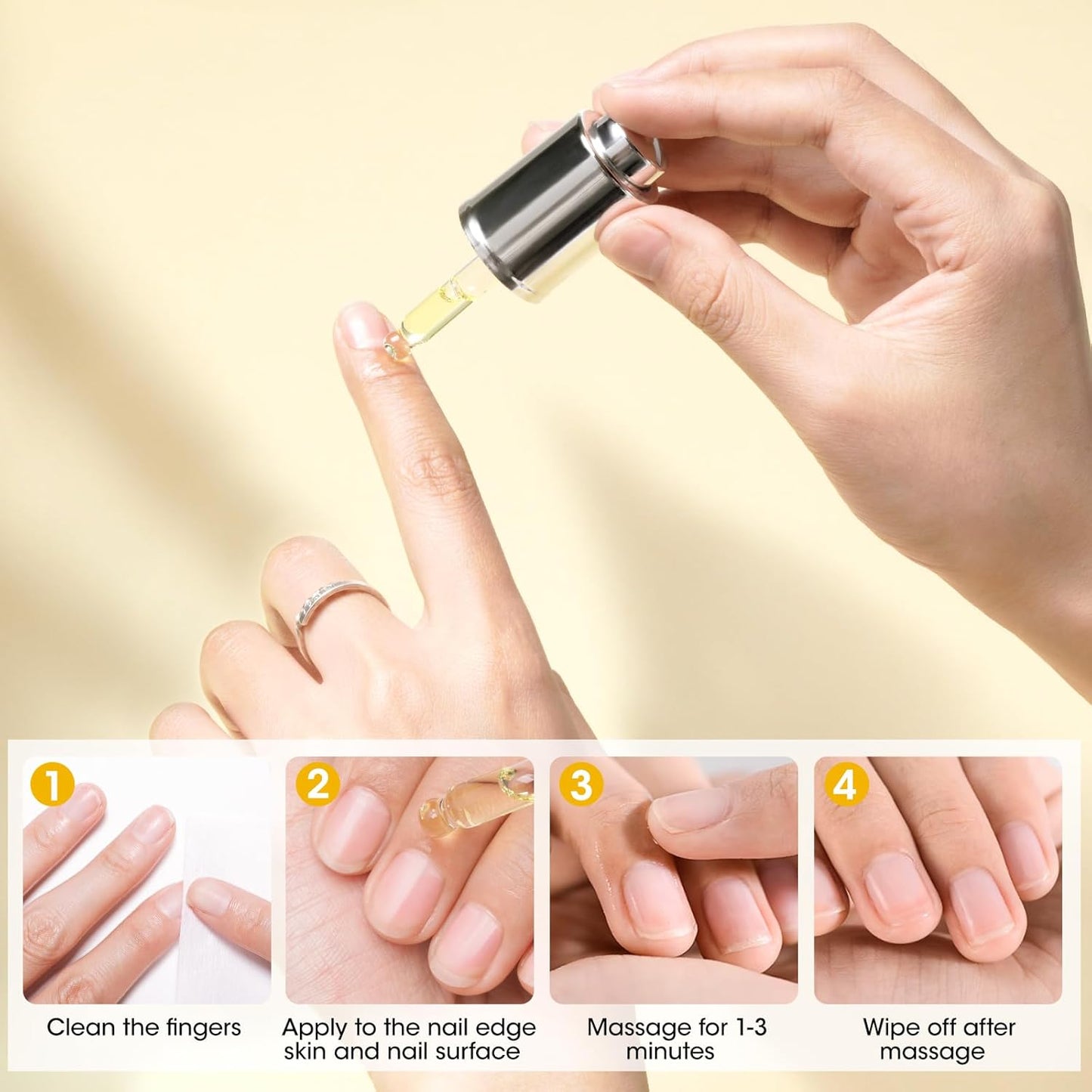 1
Clean the fingers

2
Apply to the nail edge skin and nail surface

3
Massage for 1-3 minutes

4
Wipe off after massage