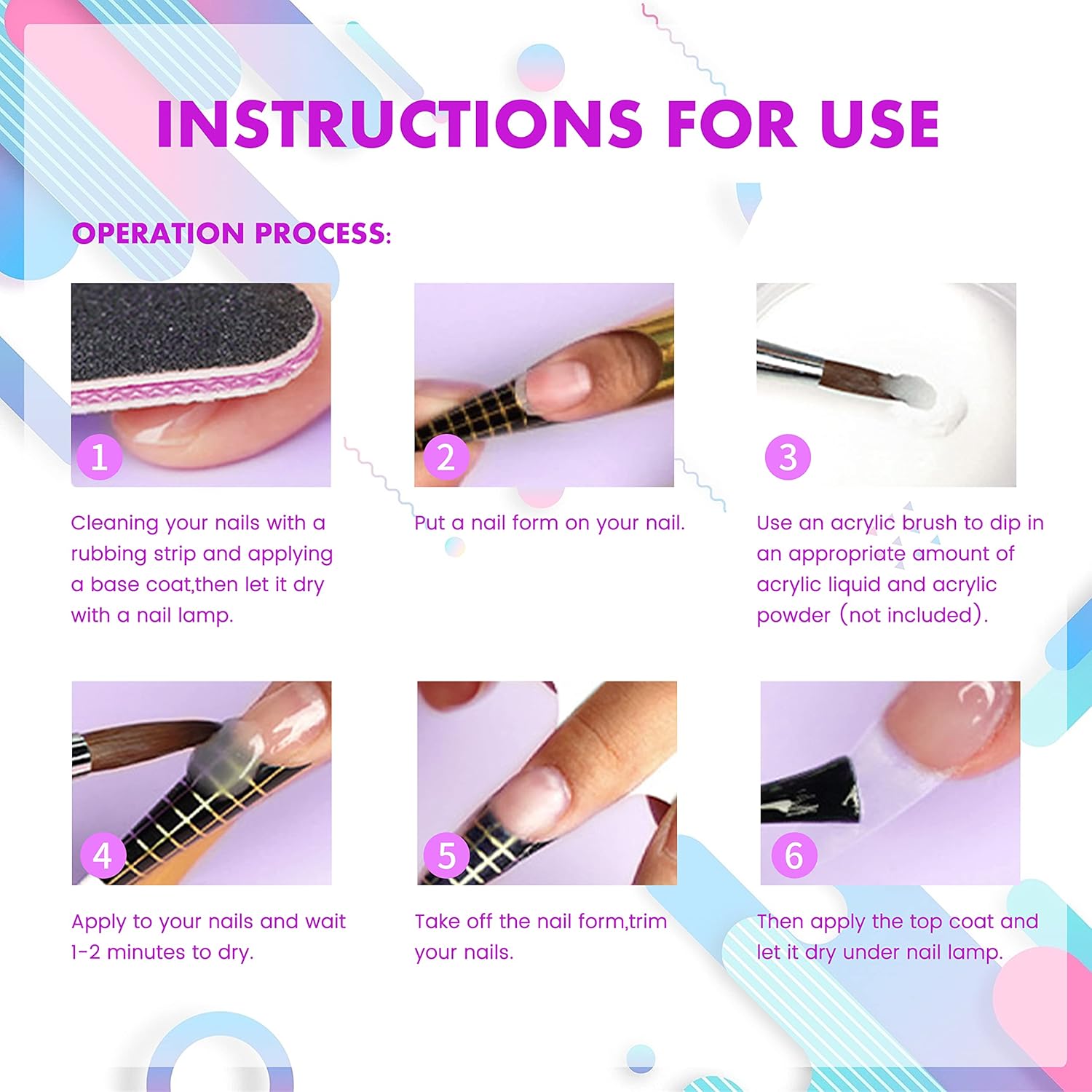 INSTRUCTIONS FOR USE

OPERATION PROCESS:

1

Cleaning your nails with a rubbing strip and applying a base coat,then let it dry with a nail lamp.

2

Put a nail form on your nail.

3

Use an acrylic brush to dip in an appropriate amount of acrylic liquid and acrylic powder (not included).

4

Apply to your nails and wait 1-2 minutes to dry.

5

Take off the nail form,trim your nails.

6

Then apply the top coat and let it dry under nail lamp.