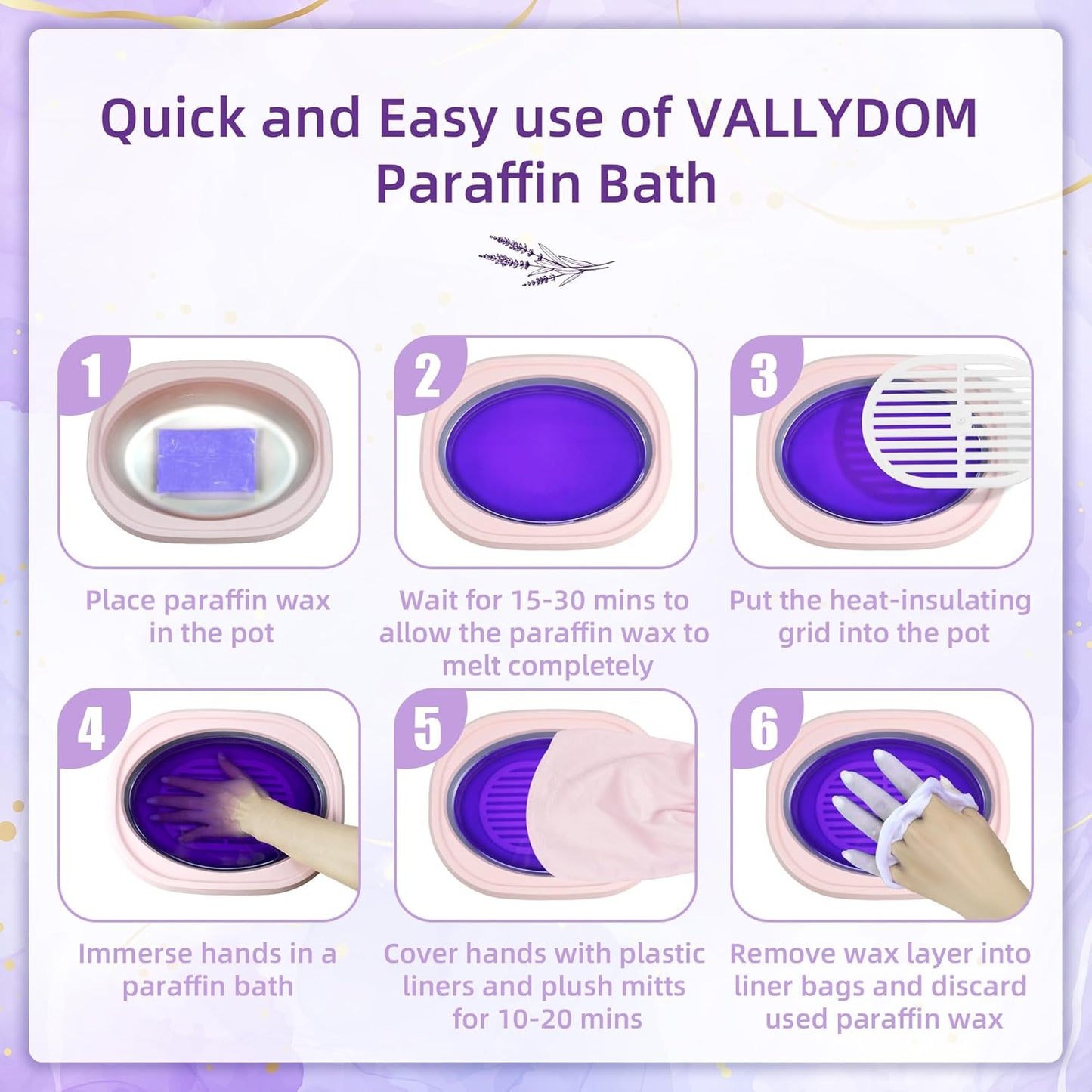 Quick and Easy use of VALLYDOM Paraffin Bath

1
Place paraffin wax in the pot

2
Wait for 15-30 mins to allow the paraffin wax to melt completely

3
Put the heat-insulating grid into the pot

4
Immerse hands in a paraffin bath

5
Cover hands with plastic liners and plush mitts for 10-20 mins

6
Remove wax layer into liner bags and discard used paraffin wax