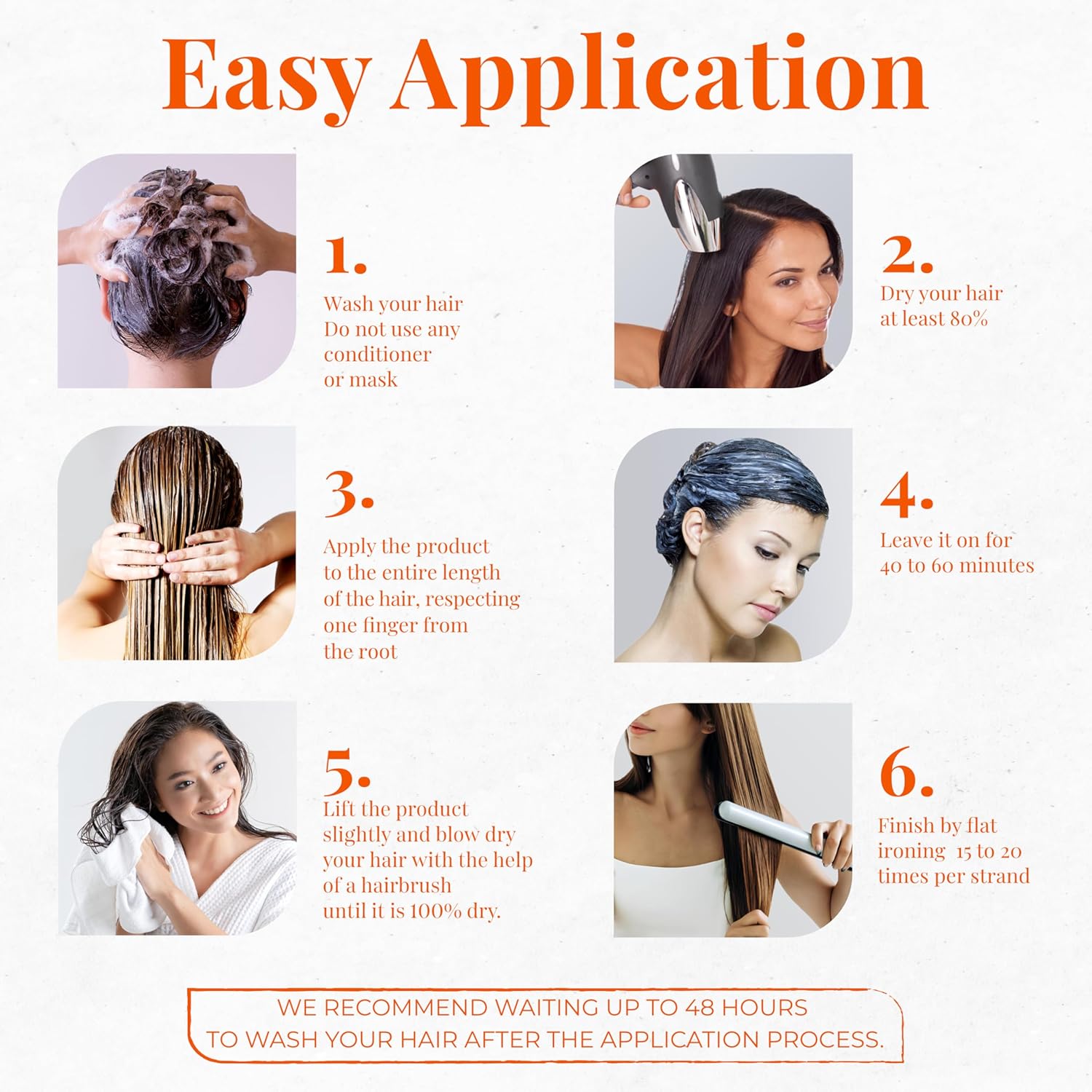 Easy Application

1.
Wash your hair
Do not use any
conditioner
or mask

2.
Dry your hair
at least 80%

3.
Apply the product
to the entire length
of the hair, respecting
one finger from
the root

4.
Leave it on for
40 to 60 minutes

5.
Lift the product
slightly and blow dry
your hair with the help
of a hairbrush
until it is 100% dry.

6.
Finish by flat
ironing 15 to 20
times per strand

WE RECOMMEND WAITING UP TO 48 HOURS
TO WASH YOUR HAIR AFTER THE APPLICATION PROCESS.