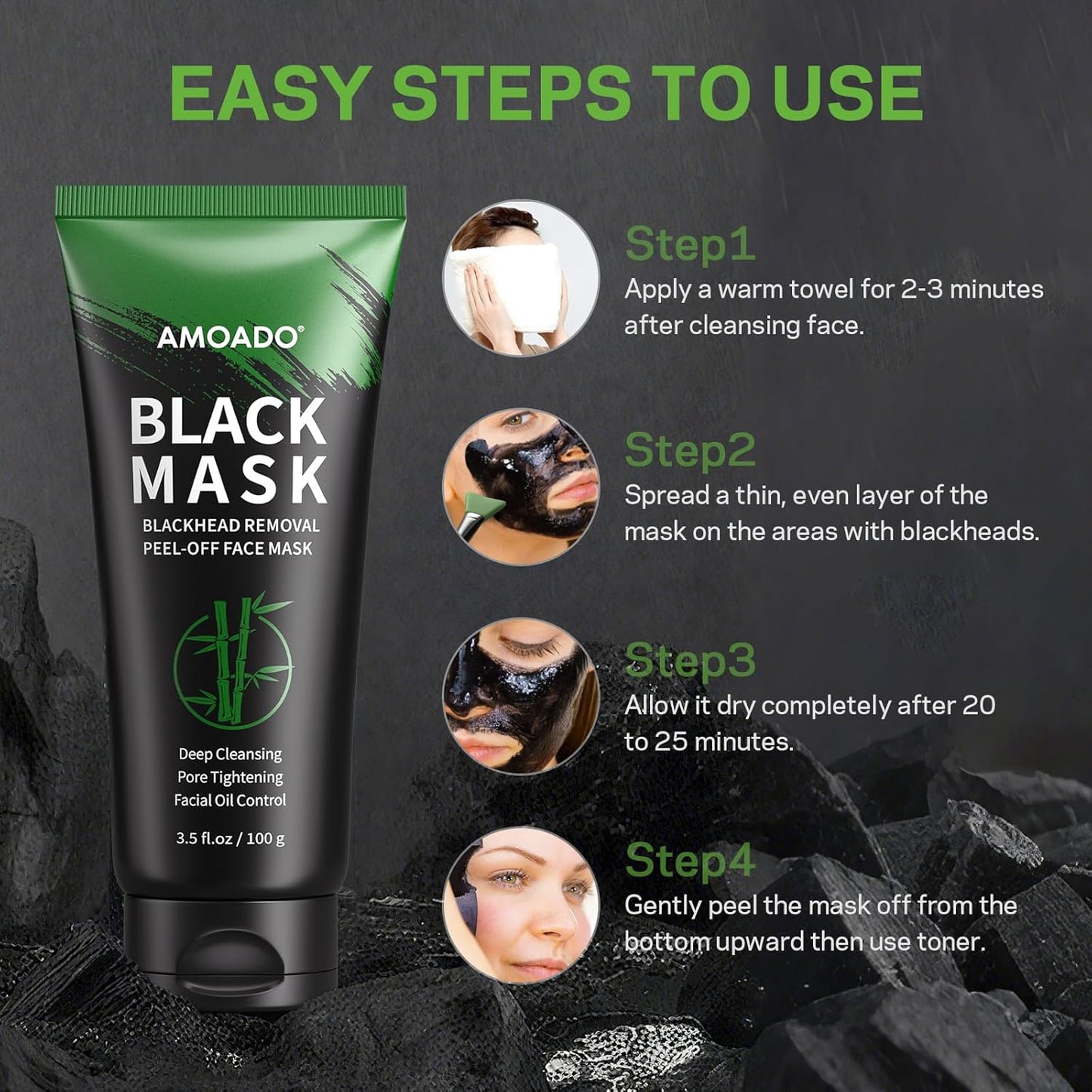 EASY STEPS TO USE

AMOADO®

BLACK MASK

BLACKHEAD REMOVAL PEEL-OFF FACE MASK

Deep Cleansing
Pore Tightening
Facial Oil Control

3.5 fl.oz / 100 g

Step1
Apply a warm towel for 2-3 minutes after cleansing face.

Step2
Spread a thin, even layer of the mask on the areas with blackheads.

Step3
Allow it dry completely after 20 to 25 minutes.

Step4
Gently peel the mask off from the bottom upward then use toner.