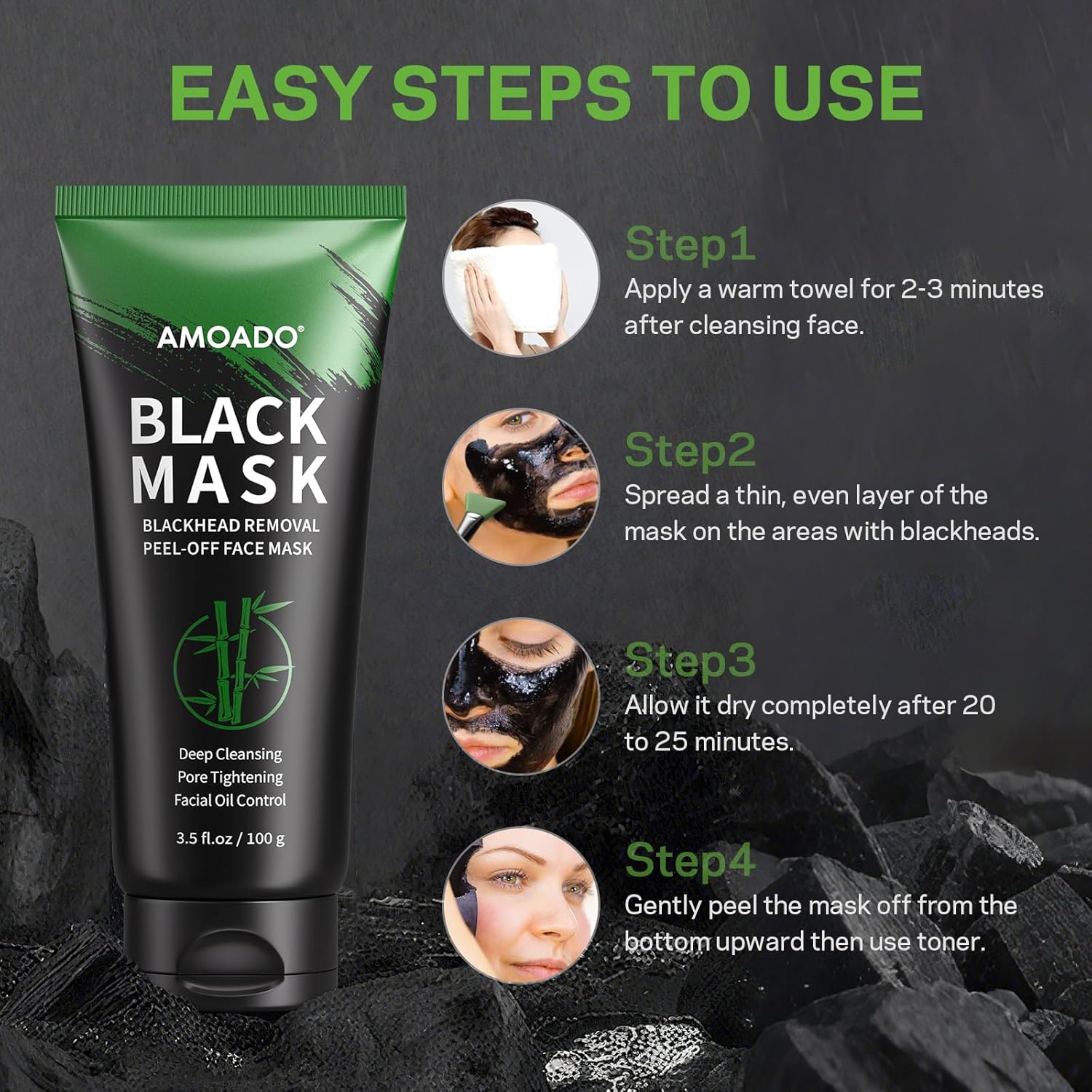 EASY STEPS TO USE

AMOADO®

BLACK MASK

BLACKHEAD REMOVAL PEEL-OFF FACE MASK

Deep Cleansing
Pore Tightening
Facial Oil Control

3.5 fl.oz / 100 g

Step1
Apply a warm towel for 2-3 minutes after cleansing face.

Step2
Spread a thin, even layer of the mask on the areas with blackheads.

Step3
Allow it dry completely after 20 to 25 minutes.

Step4
Gently peel the mask off from the bottom upward then use toner.