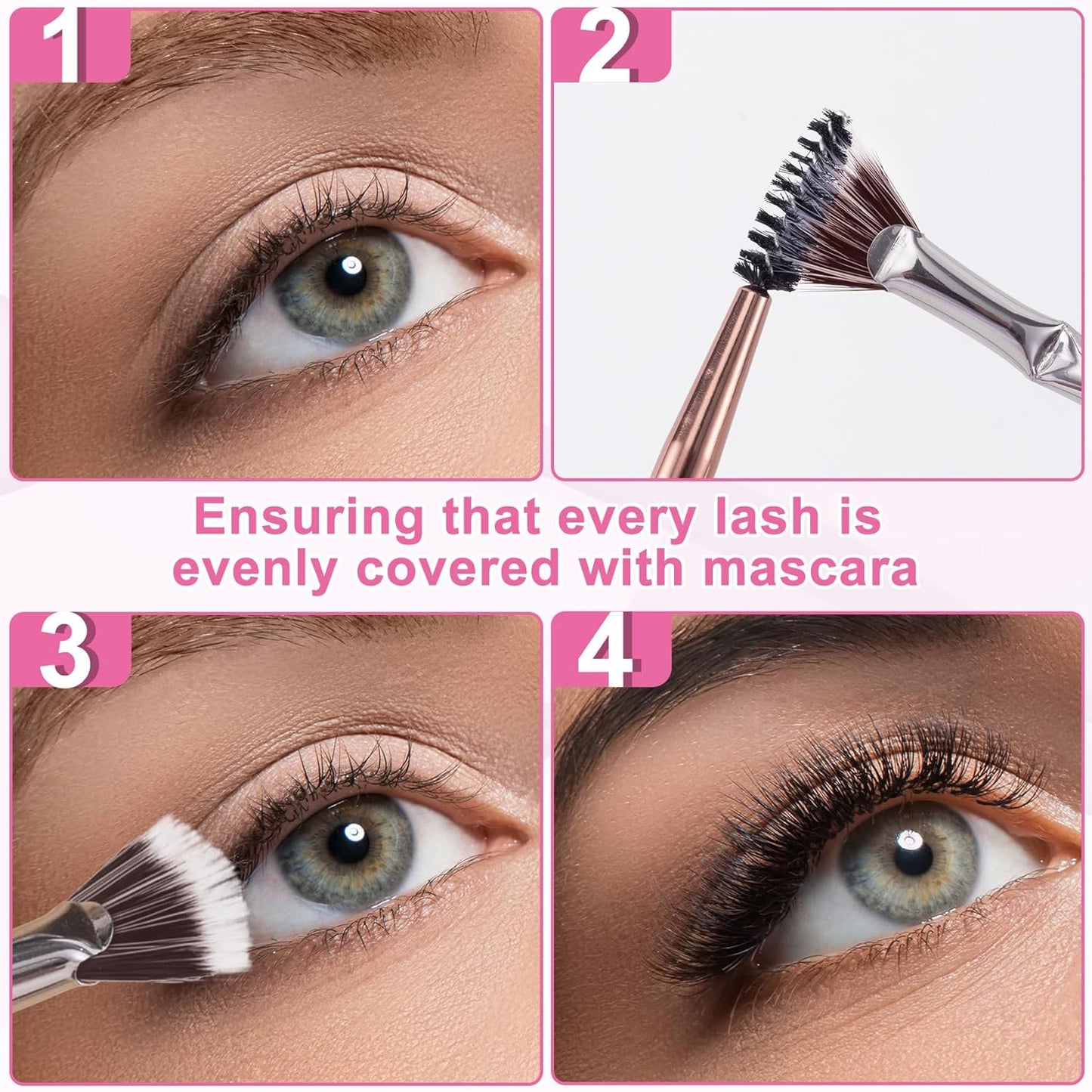 1

2

Ensuring that every lash is evenly covered with mascara

3

4