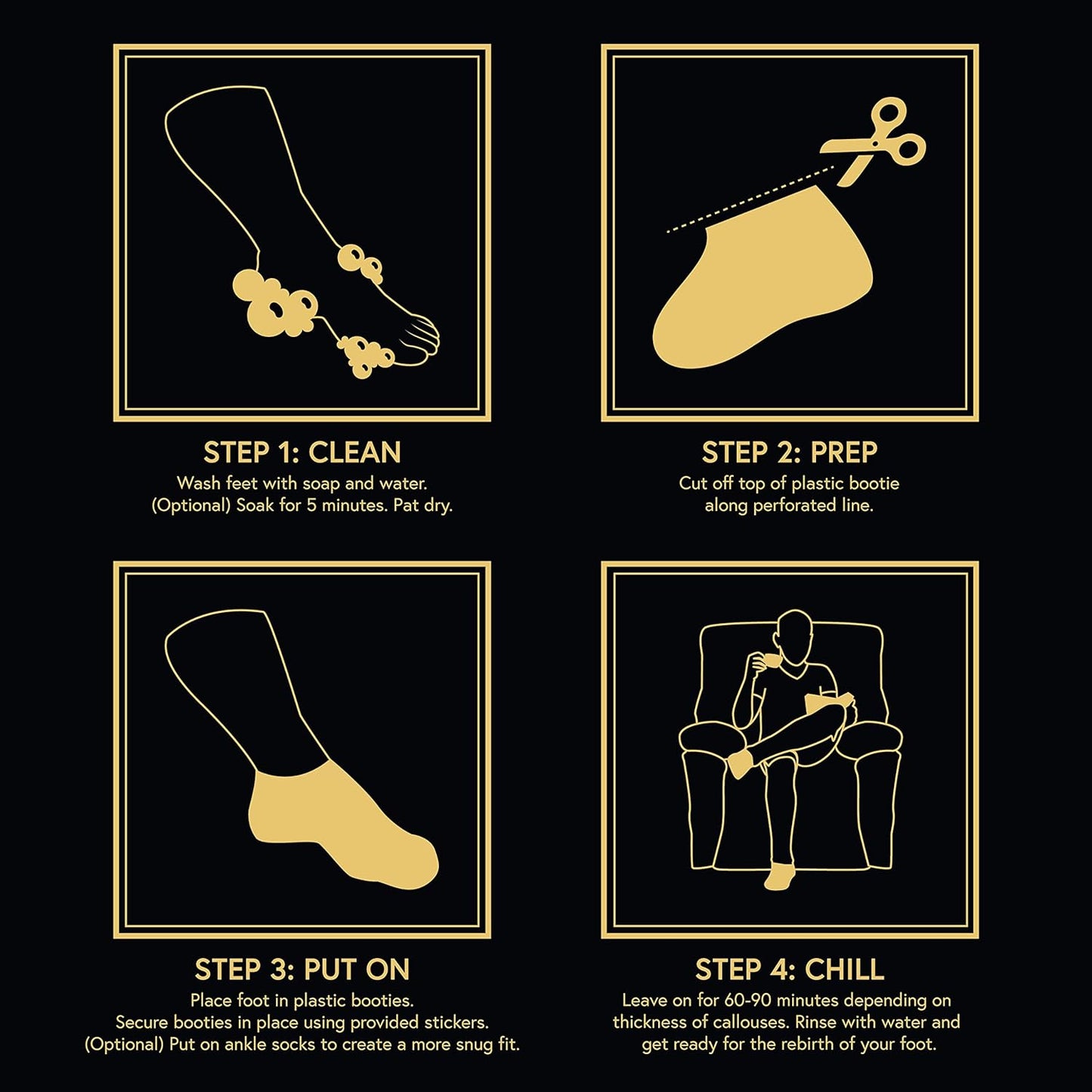 STEP 1: CLEAN
Wash feet with soap and water. (Optional) Soak for 5 minutes. Pat dry.

STEP 2: PREP
Cut off top of plastic bootie along perforated line.

STEP 3: PUT ON
Place foot in plastic booties. Secure booties in place using provided stickers. (Optional) Put on ankle socks to create a more snug fit.

STEP 4: CHILL
Leave on for 60-90 minutes depending on thickness of callouses. Rinse with water and get ready for the rebirth of your foot.