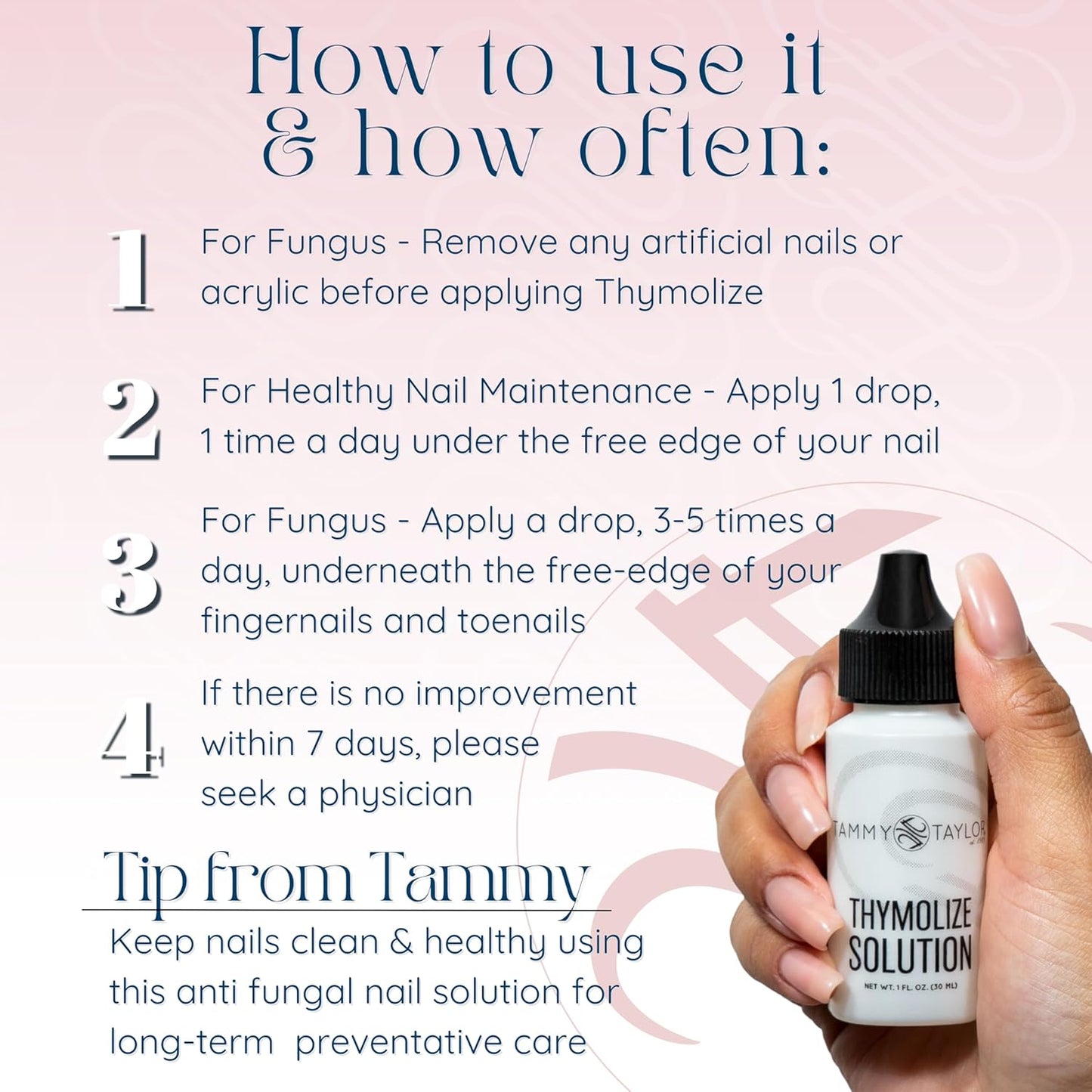 How to use it & how often:

1 For Fungus - Remove any artificial nails or acrylic before applying Thymolize

2 For Healthy Nail Maintenance - Apply 1 drop, 1 time a day under the free edge of your nail

3 For Fungus - Apply a drop, 3-5 times a day, underneath the free-edge of your fingernails and toenails

4 If there is no improvement within 7 days, please seek a physician

Tip from Tammy

Keep nails clean & healthy using this anti fungal nail solution for long-term preventative care

TAMMY TAYLOR

THYMOLIZE SOLUTION

NET WT. 1 FL. OZ. (30 ML)