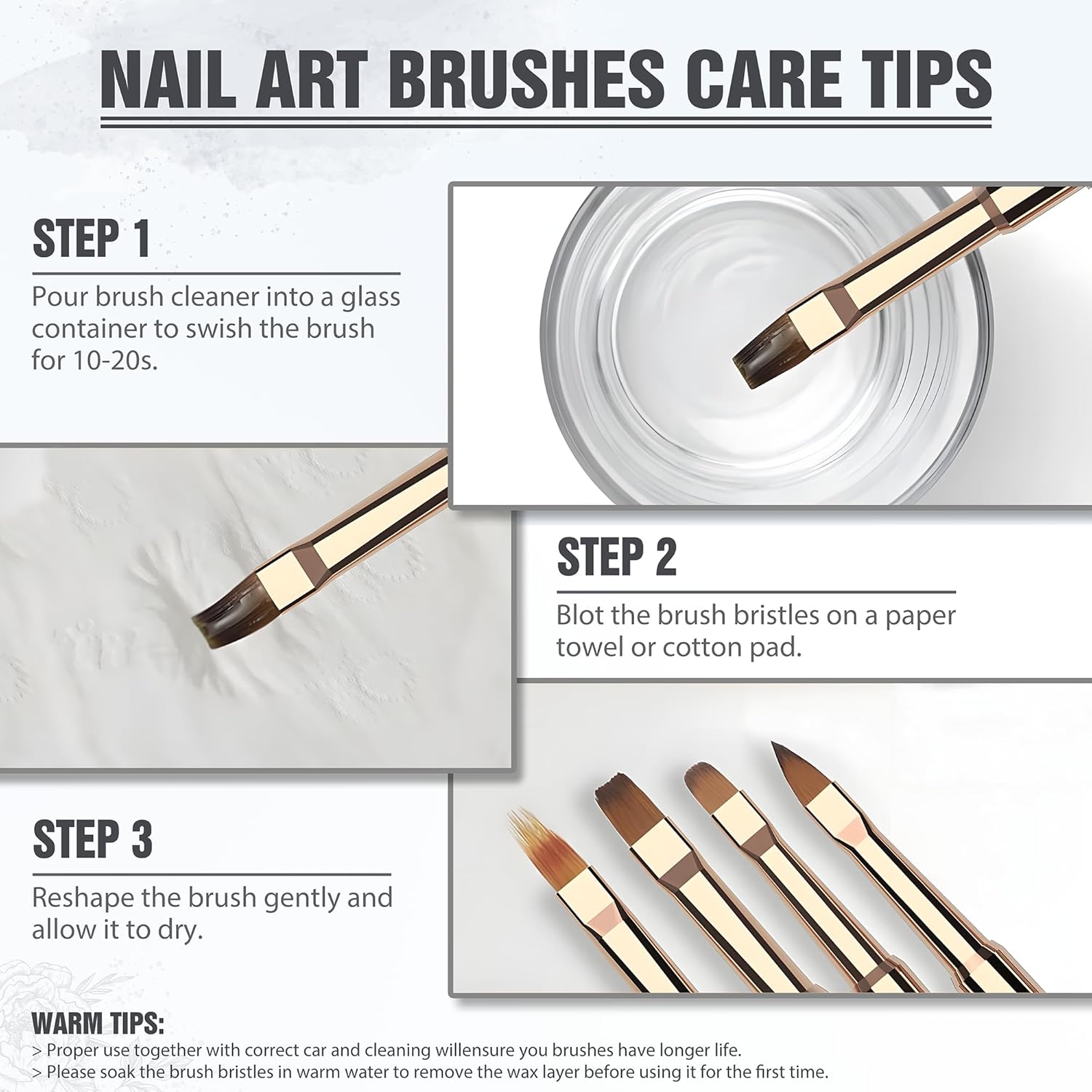 NAIL ART BRUSHES CARE TIPS

STEP 1

Pour brush cleaner into a glass container to swish the brush for 10-20s.

STEP 2

Blot the brush bristles on a paper towel or cotton pad.

STEP 3

Reshape the brush gently and allow it to dry.

WARM TIPS:

> Proper use together with correct car and cleaning willensure you brushes have longer life.
> Please soak the brush bristles in warm water to remove the wax layer before using it for the first time.